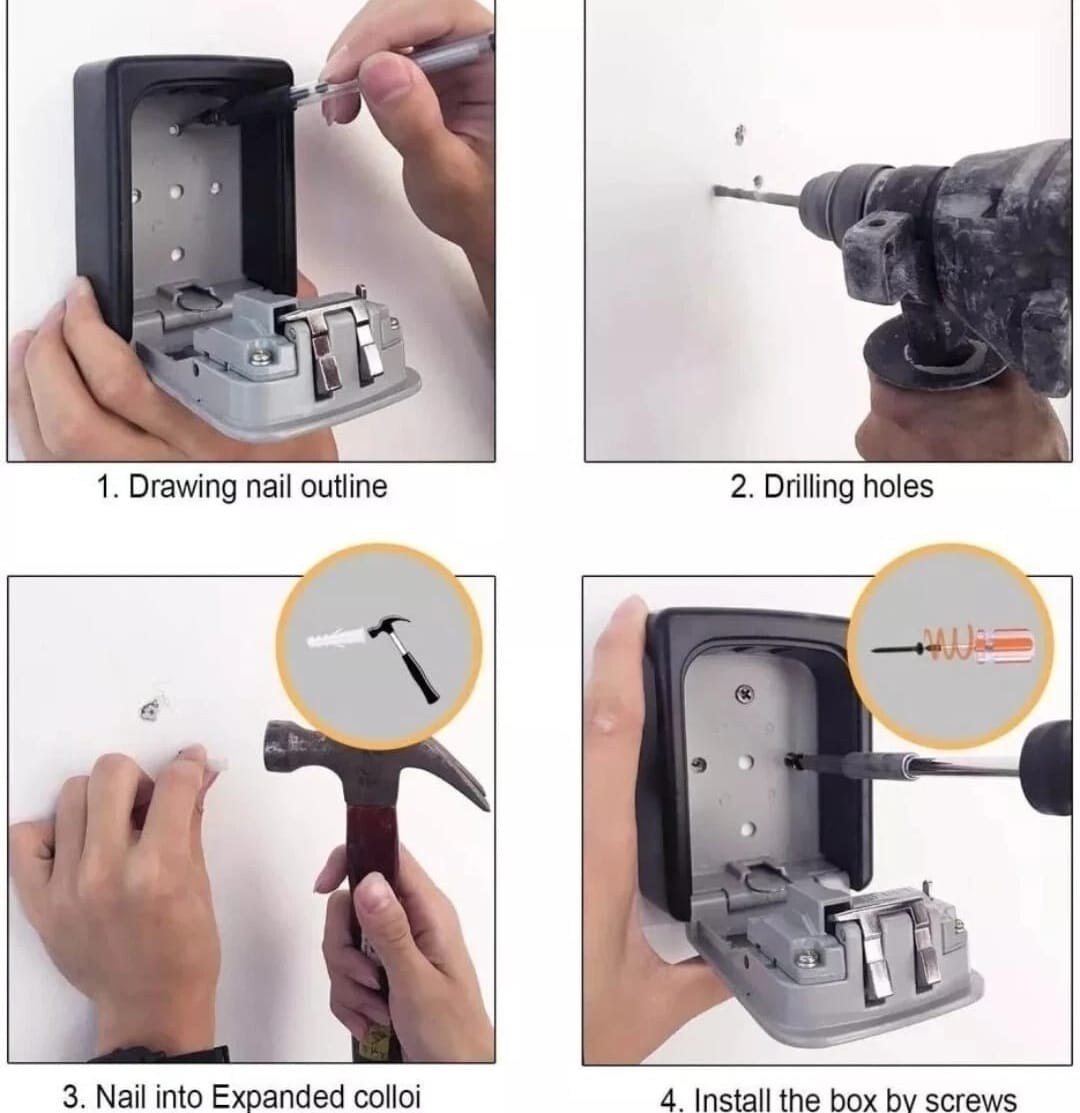 1. Drawing nail outline

2. Drilling holes

3. Nail into Expanded colloi

4. Install the box by screws